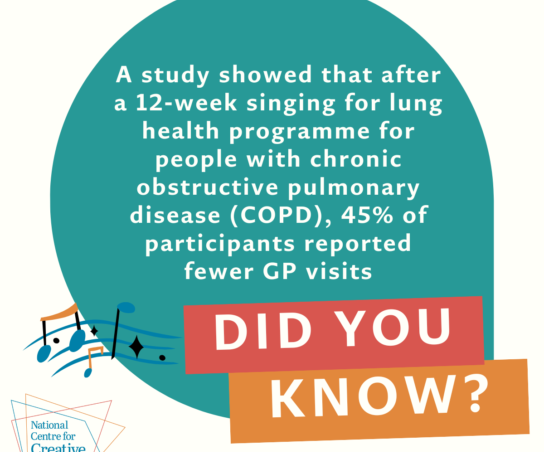 A study showed that after a 12-week singing for lung health programme for people with chronic obstructive pulmonary disease (COPD), 45% of participants reported fewer GP visits

DID YOU KNOW?

National Centre for Creative