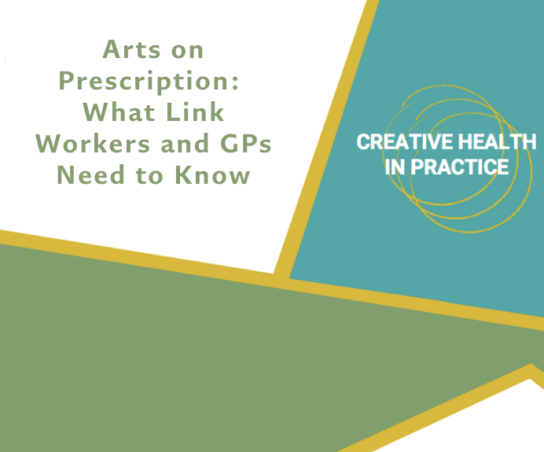 Arts on Prescription: What Link Workers and GPs Need to Know

CREATIVE HEALTH IN PRACTICE