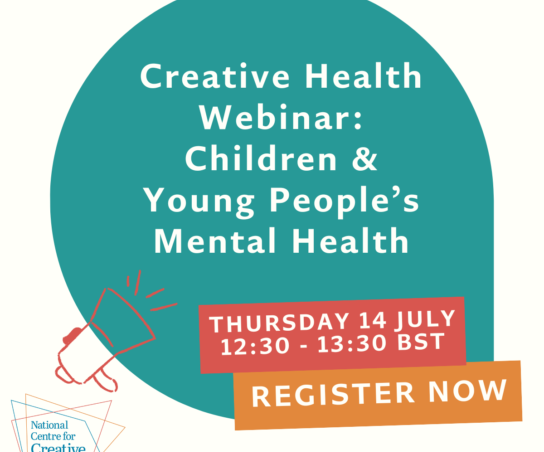 Creative Health Webinar: Children & Young People's Mental Health

THURSDAY 14 JULY
12:30 - 13:30 BST

REGISTER NOW

National Centre for Creative