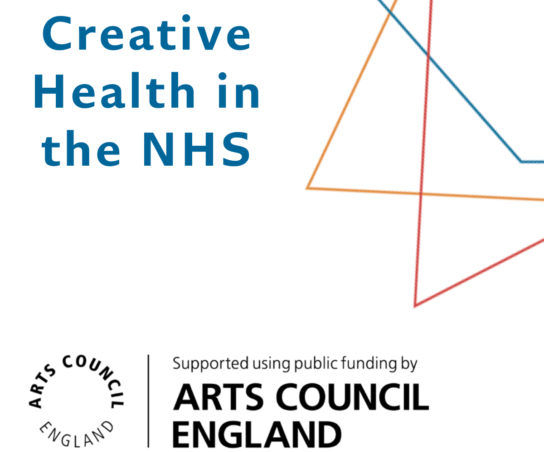 Creative Health in the NHS

ARTS COUNCIL ENGLAND

Supported using public funding by
ARTS COUNCIL ENGLAND