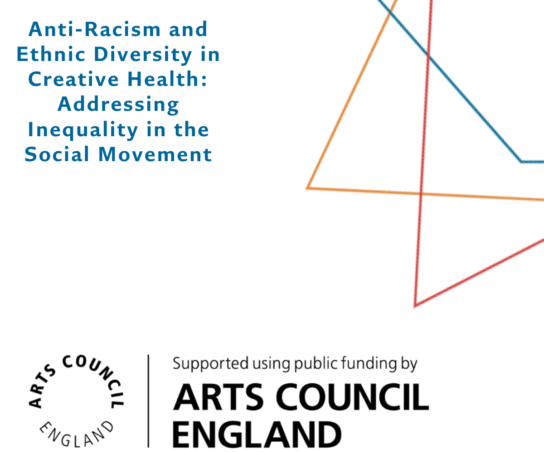 Anti-Racism and Ethnic Diversity in Creative Health: Addressing Inequality in the Social Movement

ARTS COUNCIL ENGLAND

Supported using public funding by
ARTS COUNCIL ENGLAND